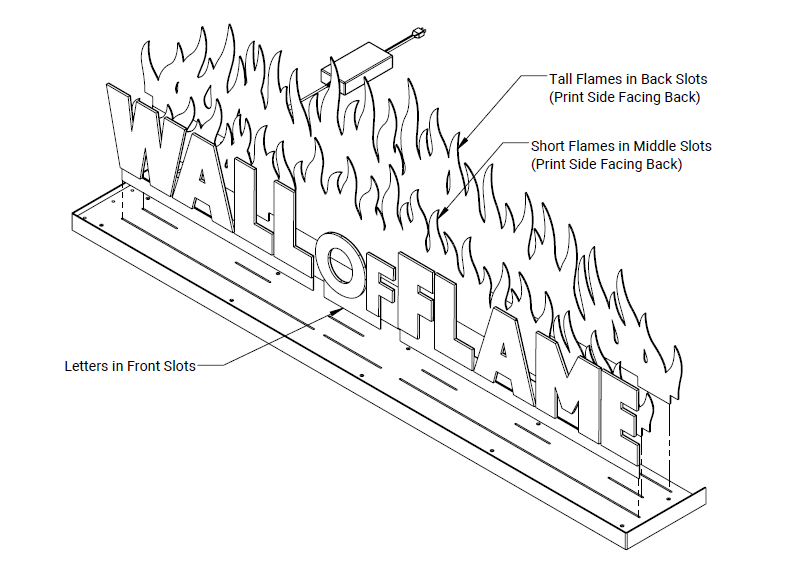 Tall Flames in Back Slots
(Print Side Facing Back)

Short Flames in Middle Slots
(Print Side Facing Back)

WALL OF FLAME

Letters in Front Slots