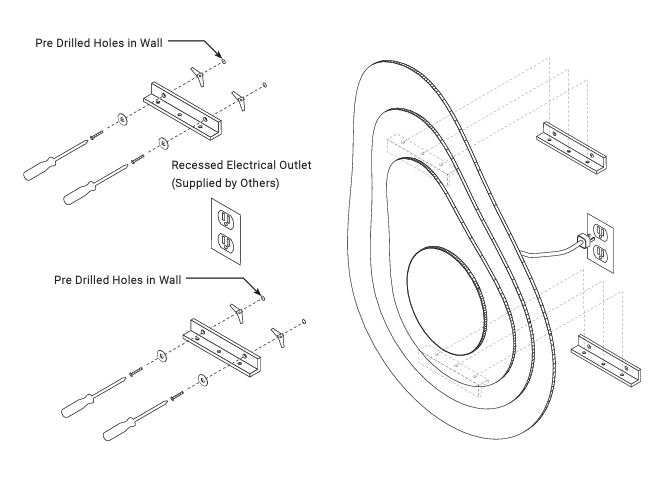 Pre Drilled Holes in Wall

Recessed Electrical Outlet
(Supplied by Others)

Pre Drilled Holes in Wall